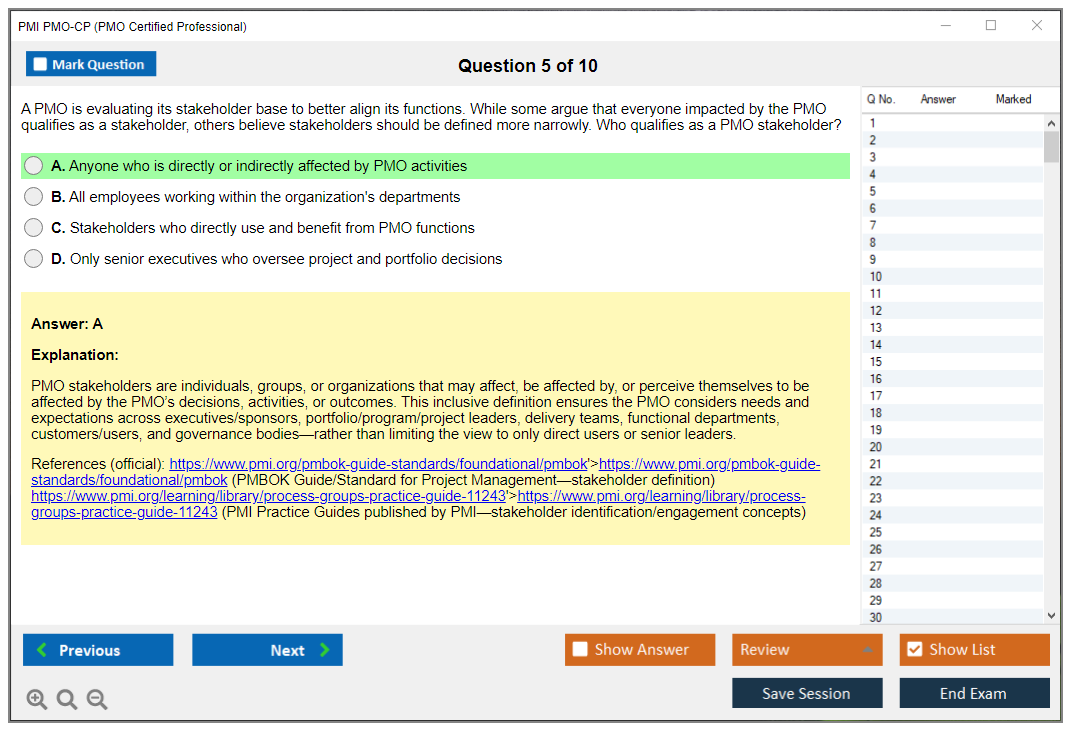 PMI PMO-CP (PMO Certified Professional)

Mark Question

Question 5 of 10

A PMO is evaluating its stakeholder base to better align its functions. While some argue that everyone impacted by the PMO qualifies as a stakeholder, others believe stakeholders should be defined more narrowly. Who qualifies as a PMO stakeholder?

A. Anyone who is directly or indirectly affected by PMO activities

B. All employees working within the organization's departments

C. Stakeholders who directly use and benefit from PMO functions

D. Only senior executives who oversee project and portfolio decisions

Answer: A

Explanation:

PMO stakeholders are individuals, groups, or organizations that may affect, be affected by, or perceive themselves to be affected by the PMO's decisions, activities, or outcomes. This inclusive definition ensures the PMO considers needs and expectations across executives/sponsors, portfolio/program/project leaders, delivery teams, functional departments, customers/users, and governance bodies—rather than limiting the view to only direct users or senior leaders.

References (official): https://www.pmi.org/pmbok-guide-standards/foundational/pmbok'>https://www.pmi.org/pmbok-guide-standards/foundational/pmbok (PMBOK Guide/Standard for Project Management—stakeholder definition) https://www.pmi.org/learning/library/process-groups-practice-guide-11243'>https://www.pmi.org/learning/library/process-groups-practice-guide-11243 (PMI Practice Guides published by PMI—stakeholder identification/engagement concepts)

| Q No. | Answer | Marked |
|---|---|---|
| 1 | | |
| 2 | | |
| 3 | | |
| 4 | | |
| 5 | | |
| 6 | | |
| 7 | | |
| 8 | | |
| 9 | | |
| 10 | | |
| 11 | | |
| 12 | | |
| 13 | | |
| 14 | | |
| 15 | | |
| 16 | | |
| 17 | | |
| 18 | | |
| 19 | | |
| 20 | | |
| 21 | | |
| 22 | | |
| 23 | | |
| 24 | | |
| 25 | | |
| 26 | | |
| 27 | | |
| 28 | | |
| 29 | | |
| 30 | | |

Previous Next Show Answer Review Show List

Save Session End Exam