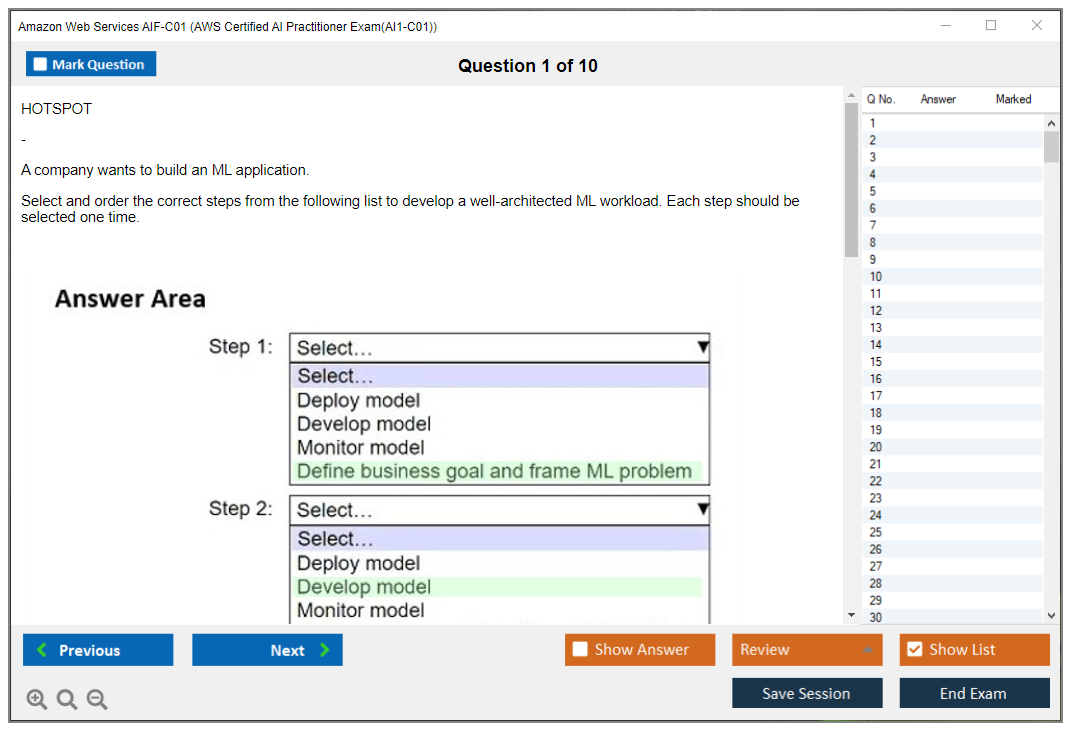 Amazon Web Services AIF-C01 (AWS Certified AI Practitioner Exam(AI1-C01))

Mark Question

Question 1 of 10

HOTSPOT

-

A company wants to build an ML application.

Select and order the correct steps from the following list to develop a well-architected ML workload. Each step should be selected one time.

Answer Area

Step 1: Select...
Select...
Deploy model
Develop model
Monitor model
Define business goal and frame ML problem

Step 2: Select...
Select...
Deploy model
Develop model
Monitor model

| Q No. | Answer | Marked |
|---|---|---|
| 1 | | |
| 2 | | |
| 3 | | |
| 4 | | |
| 5 | | |
| 6 | | |
| 7 | | |
| 8 | | |
| 9 | | |
| 10 | | |
| 11 | | |
| 12 | | |
| 13 | | |
| 14 | | |
| 15 | | |
| 16 | | |
| 17 | | |
| 18 | | |
| 19 | | |
| 20 | | |
| 21 | | |
| 22 | | |
| 23 | | |
| 24 | | |
| 25 | | |
| 26 | | |
| 27 | | |
| 28 | | |
| 29 | | |
| 30 | | |

Previous
Next
Show Answer
Review
Show List
Save Session
End Exam