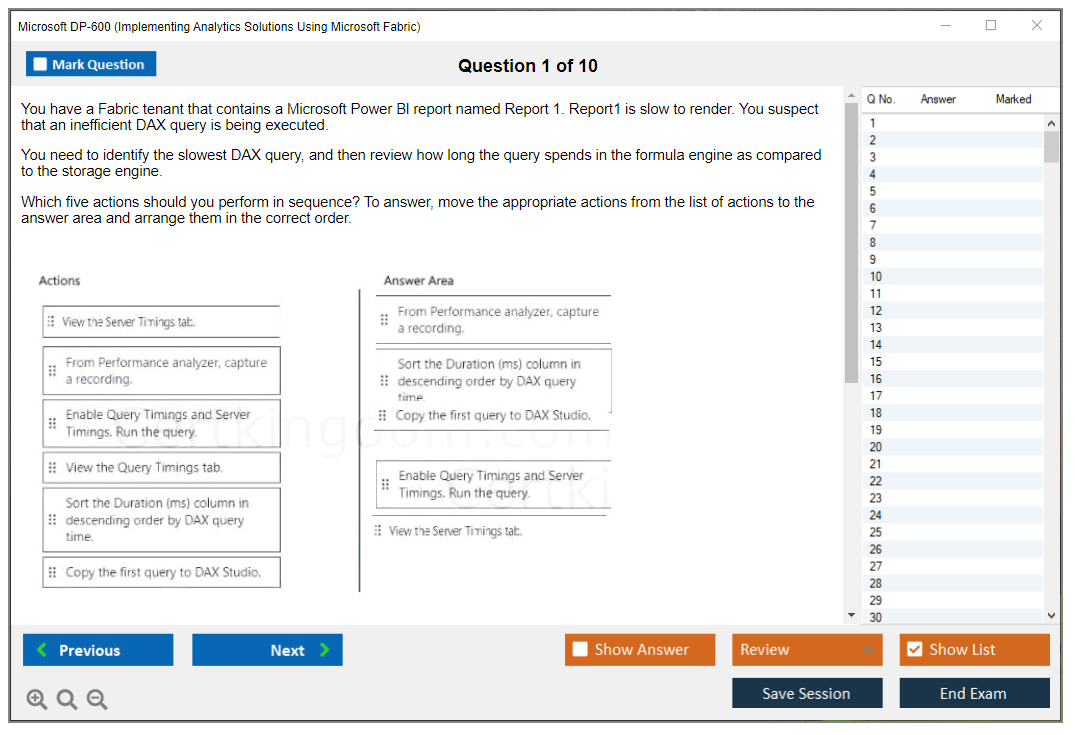 Microsoft DP-600 (Implementing Analytics Solutions Using Microsoft Fabric)

Mark Question

Question 1 of 10

You have a Fabric tenant that contains a Microsoft Power BI report named Report 1. Report1 is slow to render. You suspect that an inefficient DAX query is being executed.

You need to identify the slowest DAX query, and then review how long the query spends in the formula engine as compared to the storage engine.

Which five actions should you perform in sequence? To answer, move the appropriate actions from the list of actions to the answer area and arrange them in the correct order.

Actions

View the Server Timings tab.

From Performance analyzer, capture a recording.

Enable Query Timings and Server Timings. Run the query.

View the Query Timings tab.

Sort the Duration (ms) column in descending order by DAX query time.

Copy the first query to DAX Studio.

Answer Area

From Performance analyzer, capture a recording.

Sort the Duration (ms) column in descending order by DAX query time.

Copy the first query to DAX Studio.

Enable Query Timings and Server Timings. Run the query.

View the Server Timings tab.

| Q No. | Answer | Marked |
|---|---|---|
| 1 | | |
| 2 | | |
| 3 | | |
| 4 | | |
| 5 | | |
| 6 | | |
| 7 | | |
| 8 | | |
| 9 | | |
| 10 | | |
| 11 | | |
| 12 | | |
| 13 | | |
| 14 | | |
| 15 | | |
| 16 | | |
| 17 | | |
| 18 | | |
| 19 | | |
| 20 | | |
| 21 | | |
| 22 | | |
| 23 | | |
| 24 | | |
| 25 | | |
| 26 | | |
| 27 | | |
| 28 | | |
| 29 | | |
| 30 | | |

Previous

Next

Show Answer

Review

Show List

Save Session

End Exam